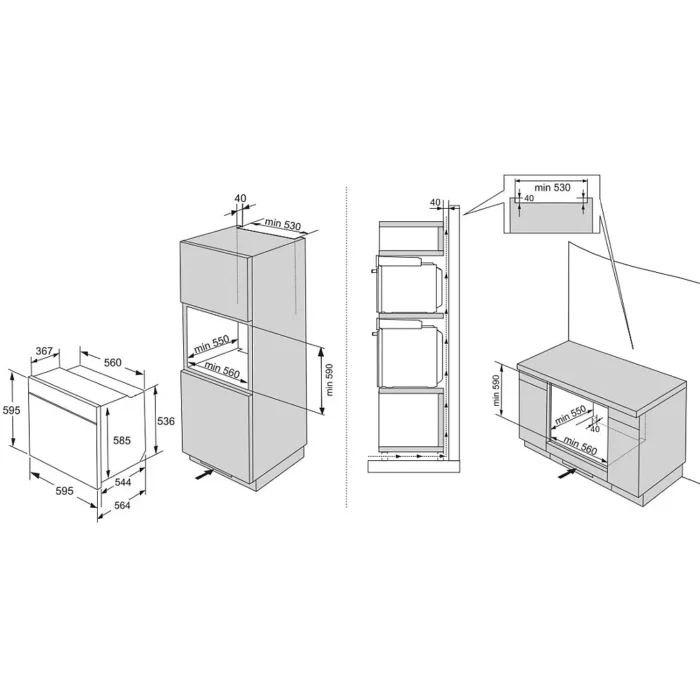 367
560
595
585
536
595
544
564
40
min 530
min 550
min 560
min 590
40
min 530
40
min 590
min 550
40
min 560