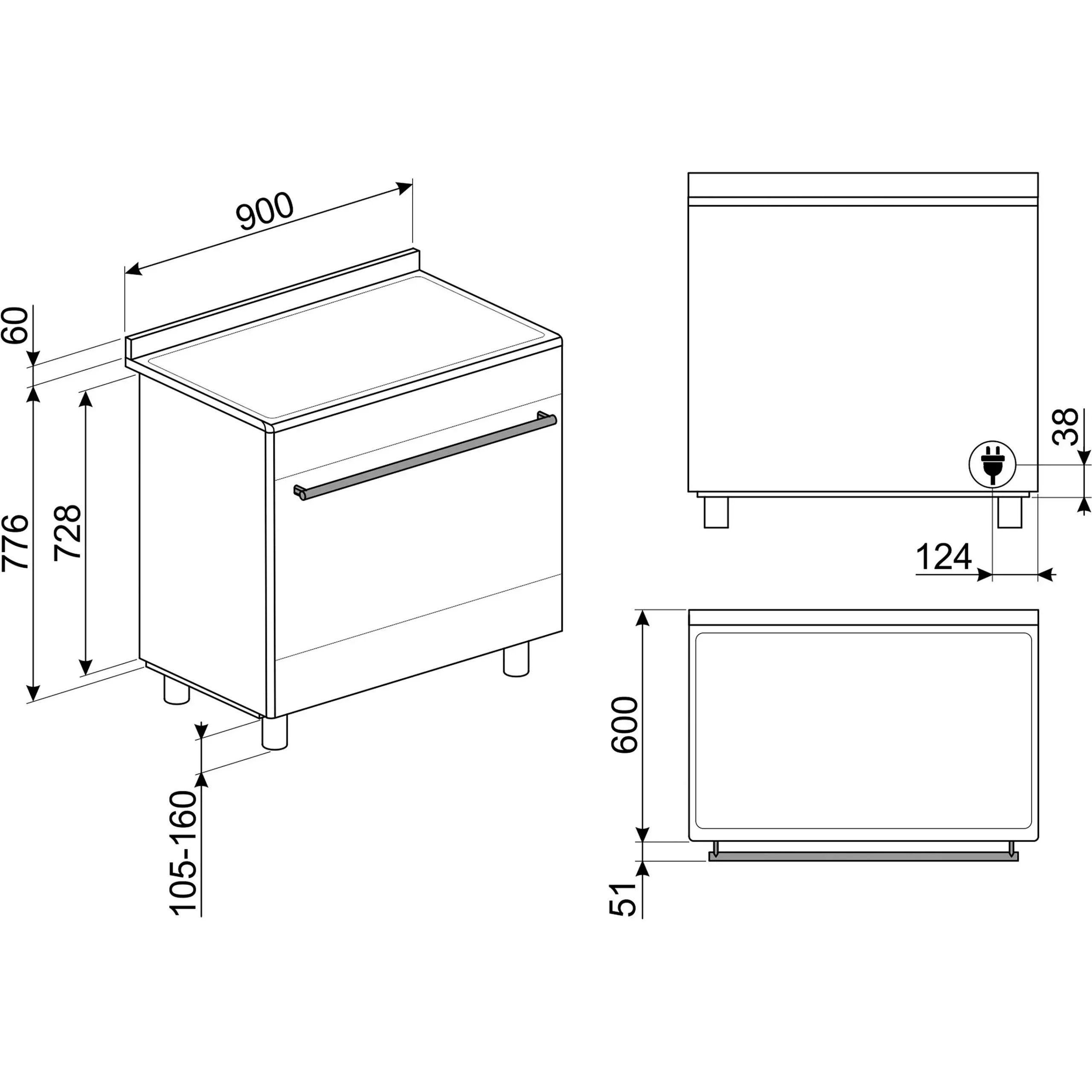 900

60

776

728

105-160

38

124

600

51