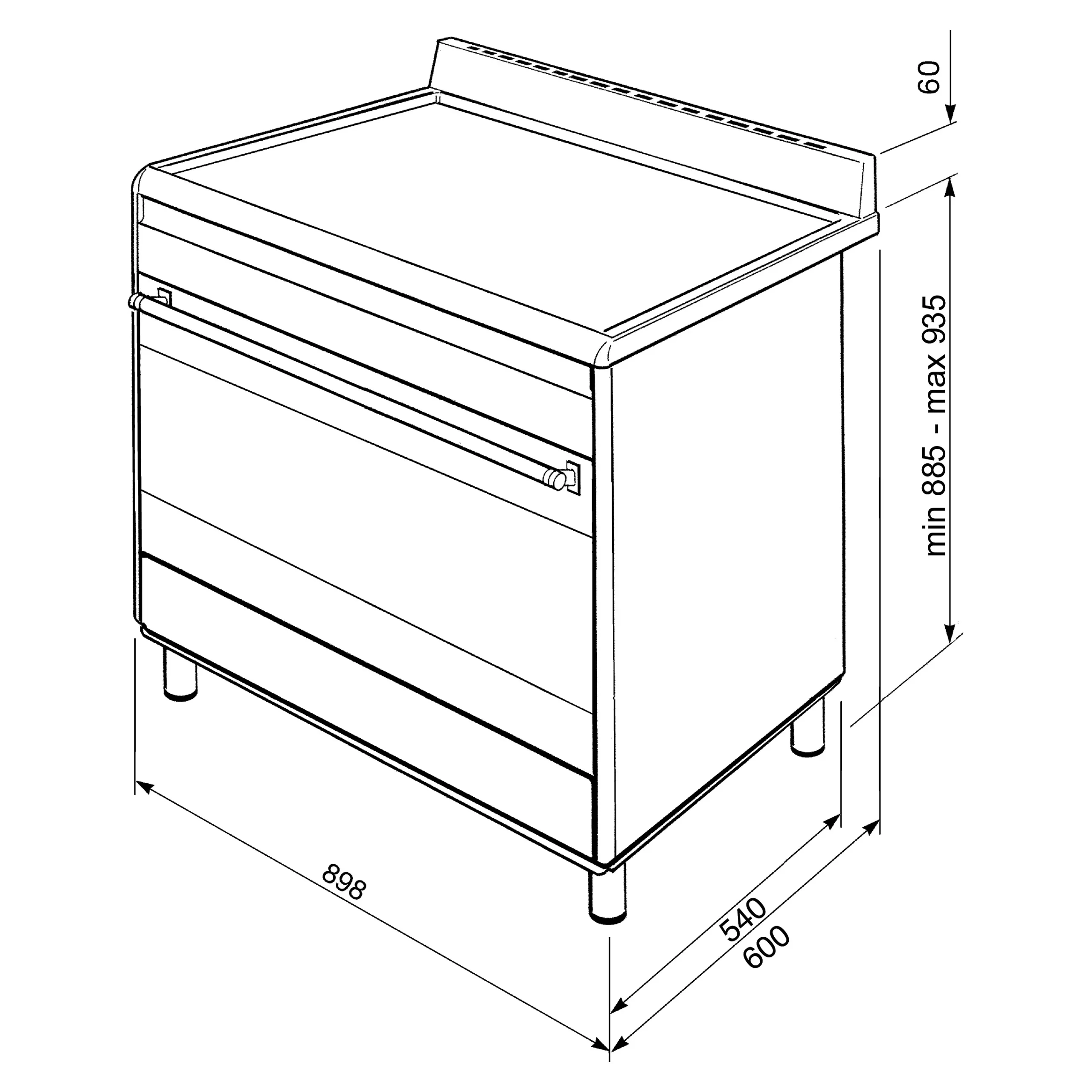 60

min 885 - max 935

898

540

600