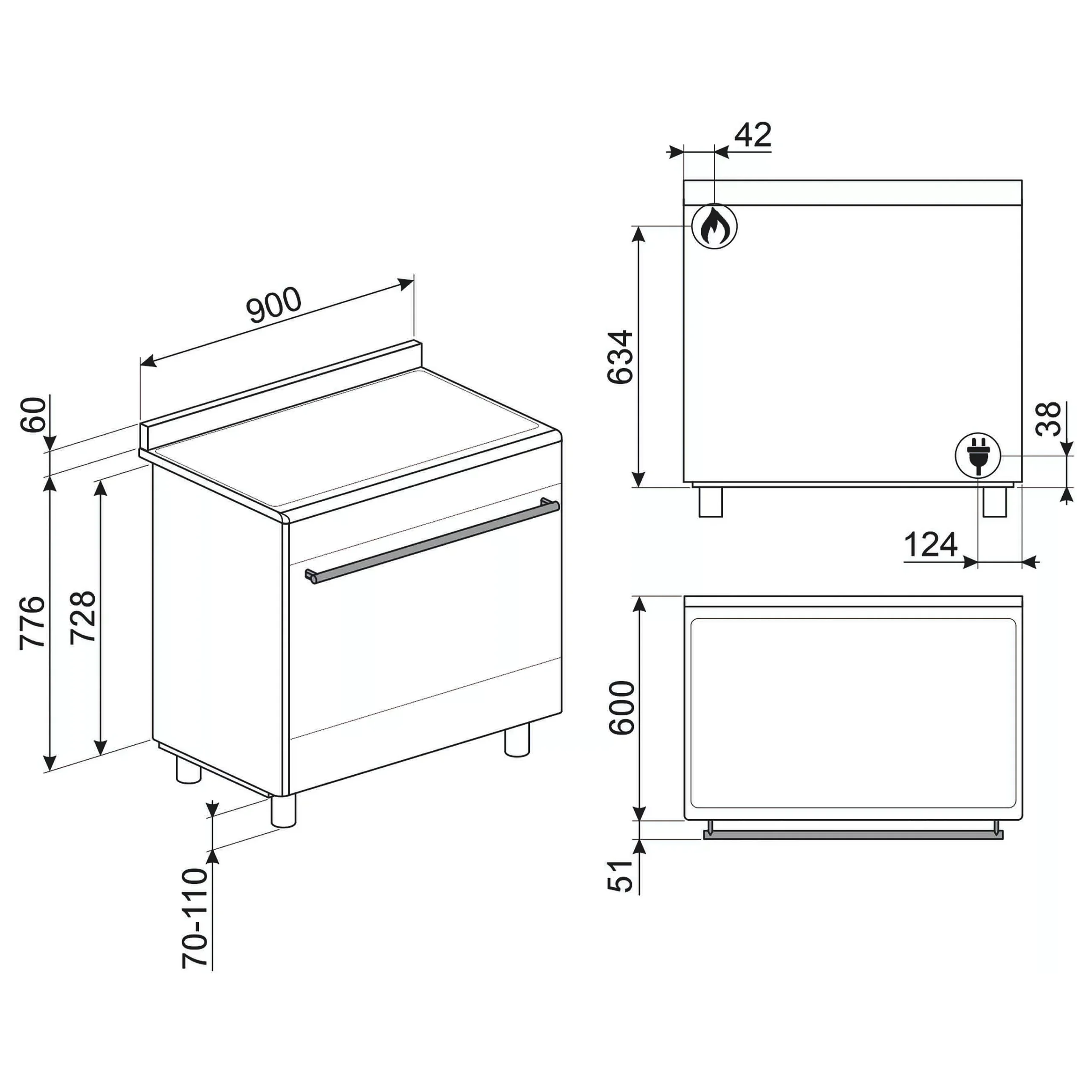 900
60
776
728
70-110
42
634
38
124
600
51