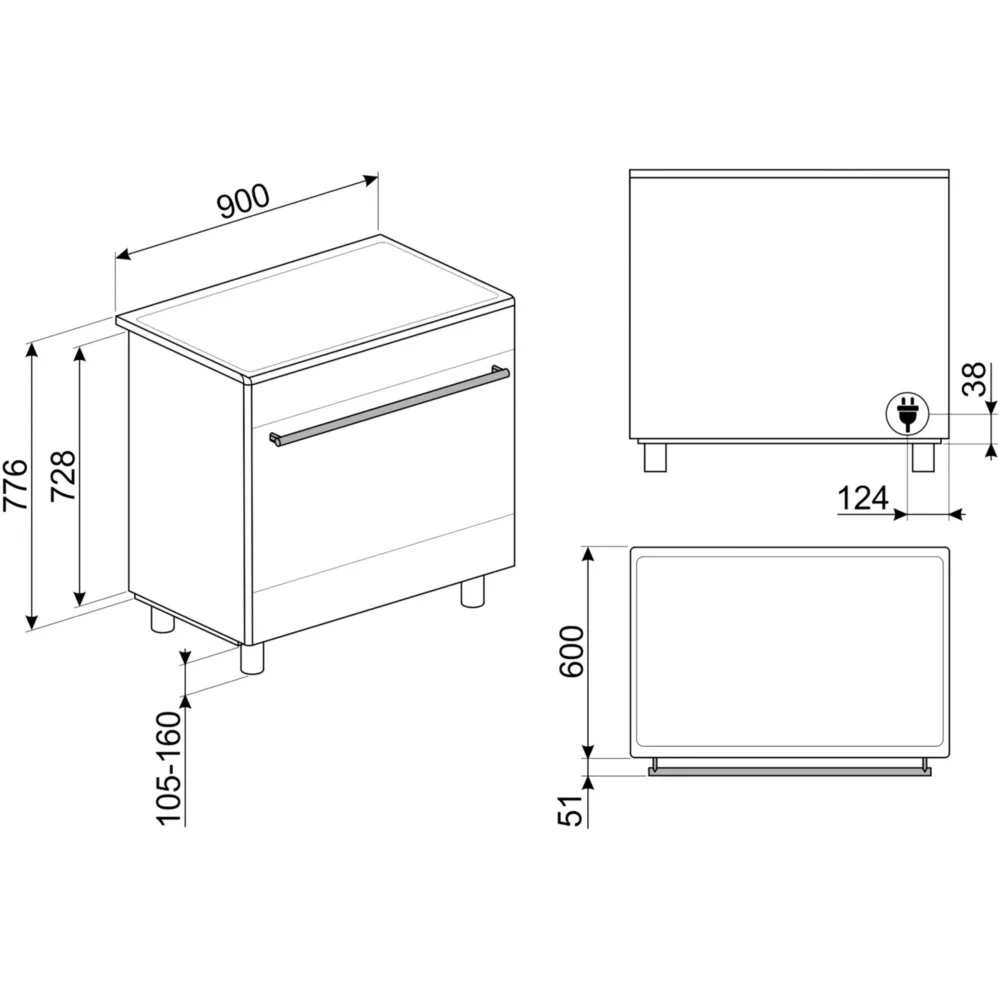 900
776
728
105-160
38
124
600
51